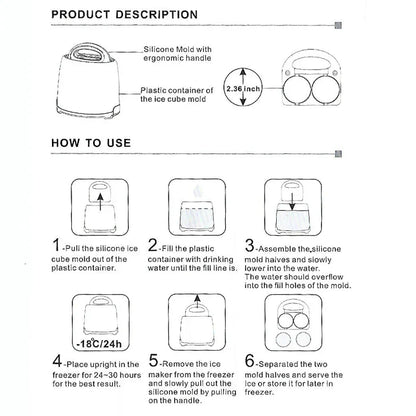 PRODUCT DESCRIPTION

Silicone Mold with ergonomic handle

Plastic container of the ice cube mold

2.36 inch

HOW TO USE

1-Pull the silicone ice cube mold out of the plastic container.

2-Fill the plastic container with drinking water until the fill line is.

3-Assemble the silicone mold halves and slowly lower into the water. The water should overflow into the fill holes of the mold.

-18°C/24h

4-Place upright in the freezer for 24~30 hours for the best result.

5-Remove the ice maker from the freezer and slowly pull out the silicone mold by pulling on the handle.

6-Separated the two mold halves and serve the ice or store it for later in freezer.